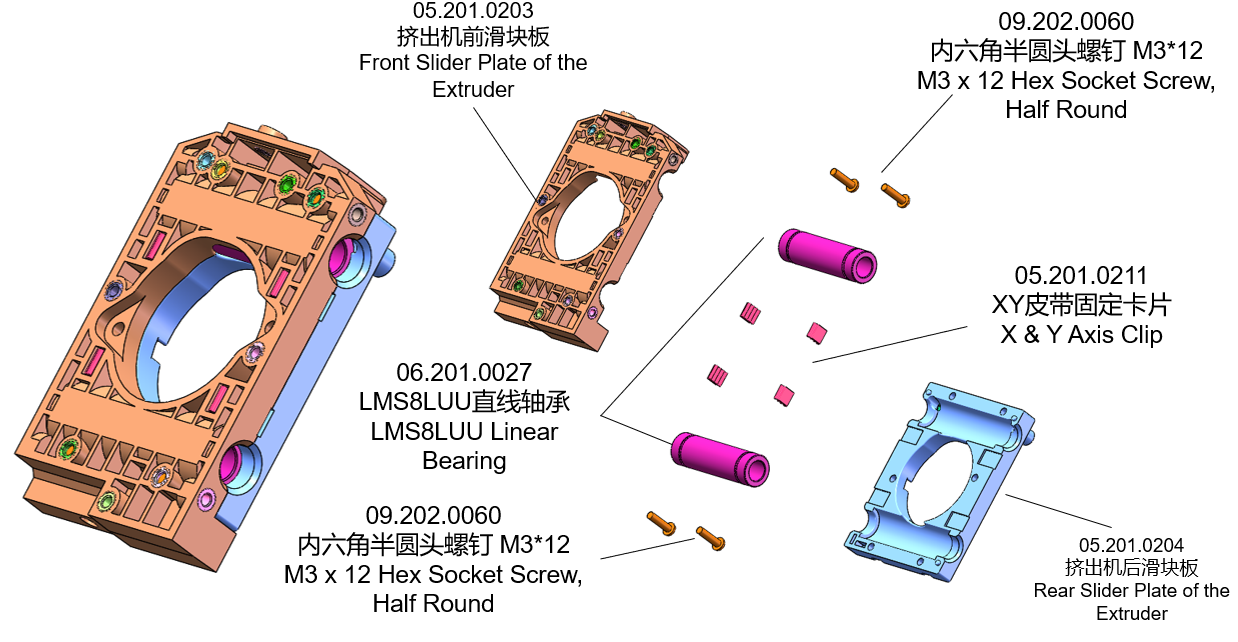 05.201.0203
挤出机前滑块板
Front Slider Plate of the Extruder

09.202.0060
内六角半圆头螺钉 M3*12
M3 x 12 Hex Socket Screw, Half Round

05.201.0211
XY皮带固定卡片
X & Y Axis Clip

06.201.0027
LMS8LUU直线轴承
LMS8LUU Linear Bearing

09.202.0060
内六角半圆头螺钉 M3*12
M3 x 12 Hex Socket Screw, Half Round

05.201.0204
挤出机后滑块板
Rear Slider Plate of the Extruder