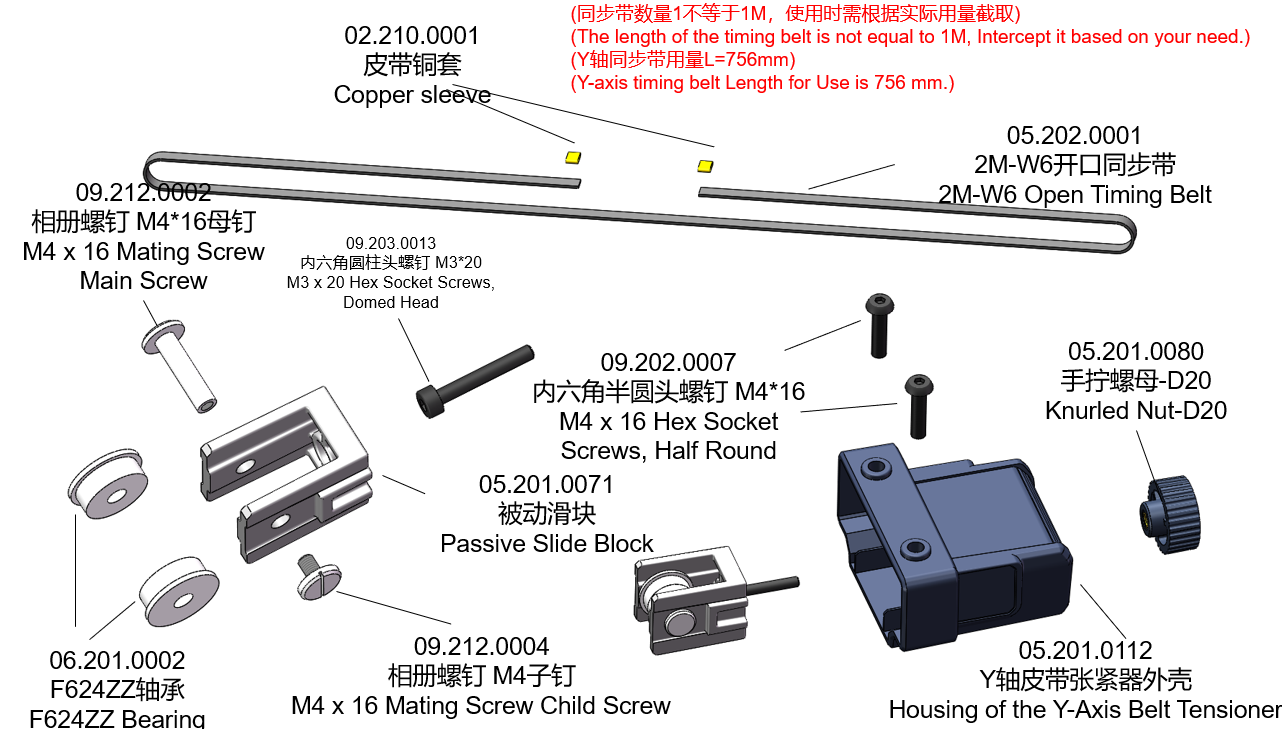 (同步带数量1不等于1M，使用时需根据实际用量截取)
(The length of the timing belt is not equal to 1M, Intercept it based on your need.)
(Y轴同步带用量L=756mm)
(Y-axis timing belt Length for Use is 756 mm.)

02.210.0001
皮带铜套
Copper sleeve

05.202.0001
2M-W6开口同步带
2M-W6 Open Timing Belt

09.212.0002
相册螺钉 M4*16母钉
M4 x 16 Mating Screw
Main Screw

09.203.0013
内六角圆柱头螺钉 M3*20
M3 x 20 Hex Socket Screws, Domed Head

09.202.0007
内六角半圆头螺钉 M4*16
M4 x 16 Hex Socket Screws, Half Round

05.201.0080
手拧螺母-D20
Knurled Nut-D20

05.201.0071
被动滑块
Passive Slide Block

06.201.0002
F624ZZ轴承
F624ZZ Bearing

09.212.0004
相册螺钉 M4子钉
M4 x 16 Mating Screw Child Screw

05.201.0112
Y轴皮带张紧器外壳
Housing of the Y-Axis Belt Tensioner