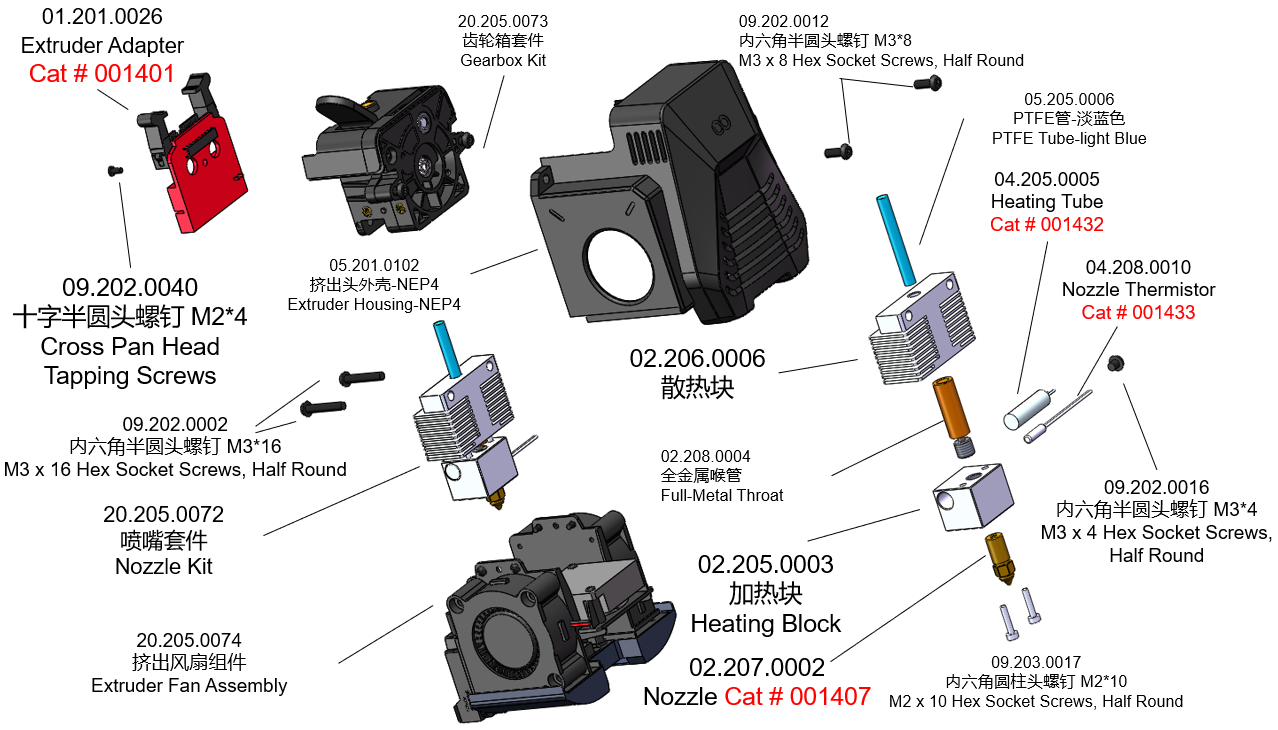 01.201.0026
Extruder Adapter
Cat # 001401

20.205.0073
齿轮箱套件
Gearbox Kit

09.202.0012
内六角半圆头螺钉 M3*8
M3 x 8 Hex Socket Screws, Half Round

05.205.0006
PTFE管-淡蓝色
PTFE Tube-light Blue

04.205.0005
Heating Tube
Cat # 001432

04.208.0010
Nozzle Thermistor
Cat # 001433

09.202.0040
十字半圆头螺钉 M2*4
Cross Pan Head
Tapping Screws

05.201.0102
挤出头外壳-NEP4
Extruder Housing-NEP4

02.206.0006
散热块

09.202.0002
内六角半圆头螺钉 M3*16
M3 x 16 Hex Socket Screws, Half Round

02.208.0004
全金属喉管
Full-Metal Throat

09.202.0016
内六角半圆头螺钉 M3*4
M3 x 4 Hex Socket Screws,
Half Round

20.205.0072
喷嘴套件
Nozzle Kit

02.205.0003
加热块
Heating Block

20.205.0074
挤出风扇组件
Extruder Fan Assembly

02.207.0002
Nozzle Cat # 001407

09.203.0017
内六角圆柱头螺钉 M2*10
M2 x 10 Hex Socket Screws, Half Round