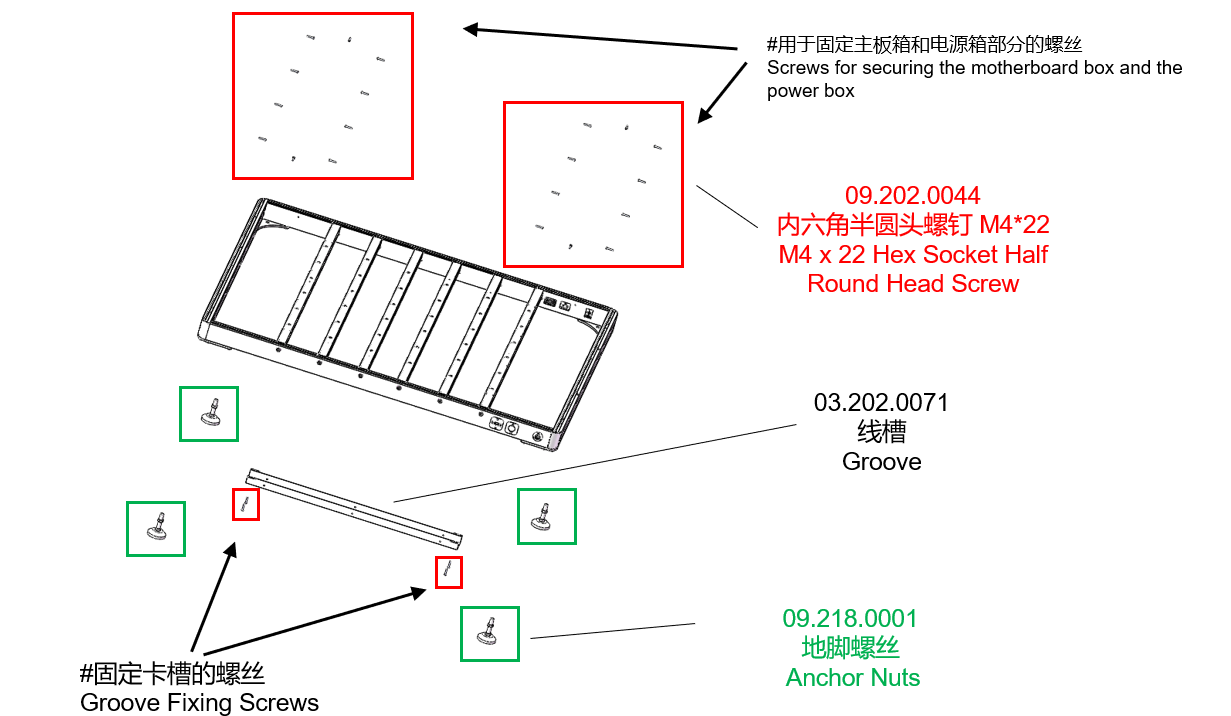 #用于固定主板箱和电源箱部分的螺丝
Screws for securing the motherboard box and the power box

09.202.0044
内六角半圆头螺钉 M4*22
M4 x 22 Hex Socket Half Round Head Screw

03.202.0071
线槽
Groove

09.218.0001
地脚螺丝
Anchor Nuts

#固定卡槽的螺丝
Groove Fixing Screws