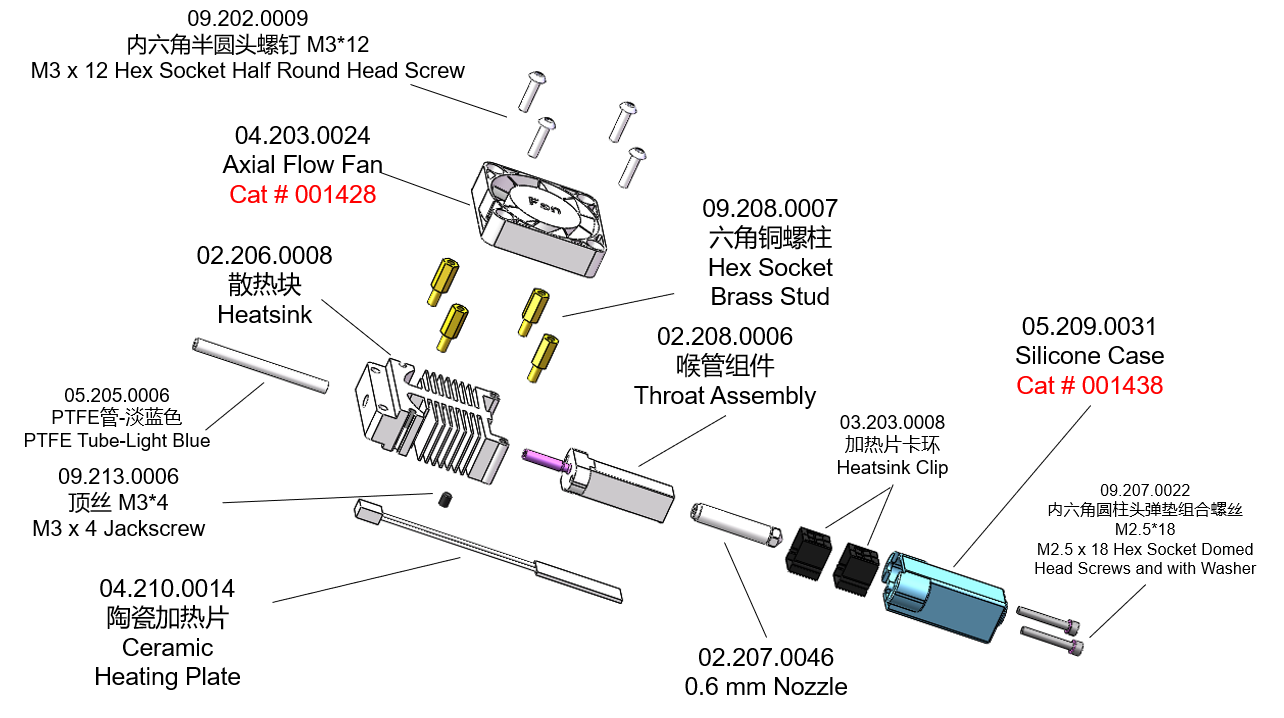 09.202.0009
内六角半圆头螺钉 M3*12
M3 x 12 Hex Socket Half Round Head Screw

04.203.0024
Axial Flow Fan
Cat # 001428

Fan

09.208.0007
六角铜螺柱
Hex Socket
Brass Stud

02.206.0008
散热块
Heatsink

02.208.0006
喉管组件
Throat Assembly

05.209.0031
Silicone Case
Cat # 001438

05.205.0006
PTFE管-淡蓝色
PTFE Tube-Light Blue

03.203.0008
加热片卡环
Heatsink Clip

09.213.0006
顶丝 M3*4
M3 x 4 Jackscrew

09.207.0022
内六角圆柱头弹垫组合螺丝
M2.5*18
M2.5 x 18 Hex Socket Domed
Head Screws and with Washer

04.210.0014
陶瓷加热片
Ceramic
Heating Plate

02.207.0046
0.6 mm Nozzle